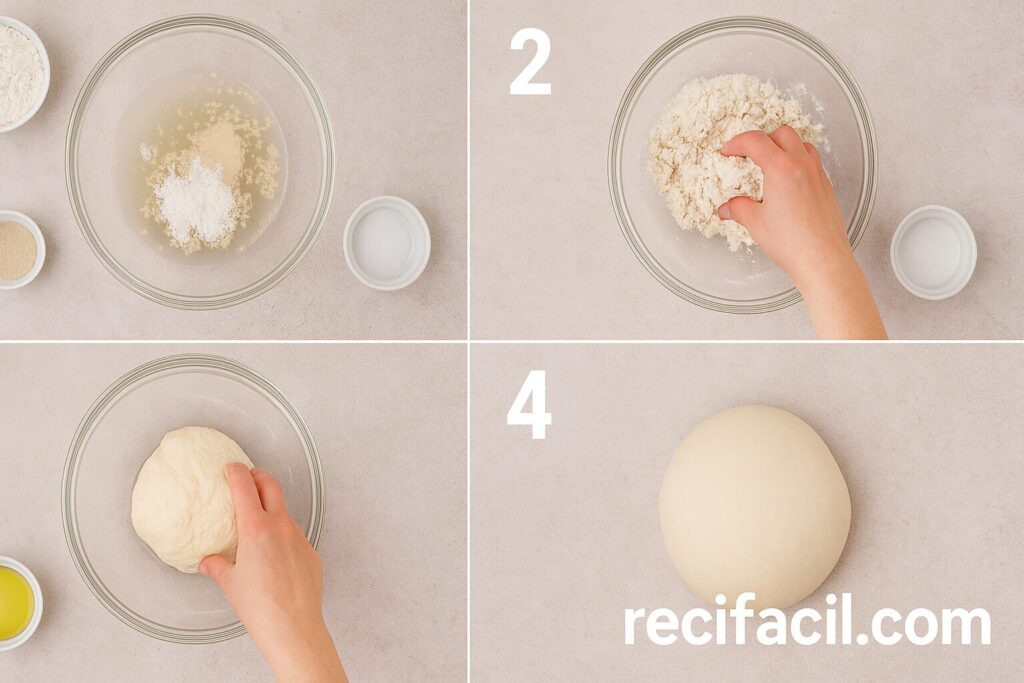 2

4

recifacil.com